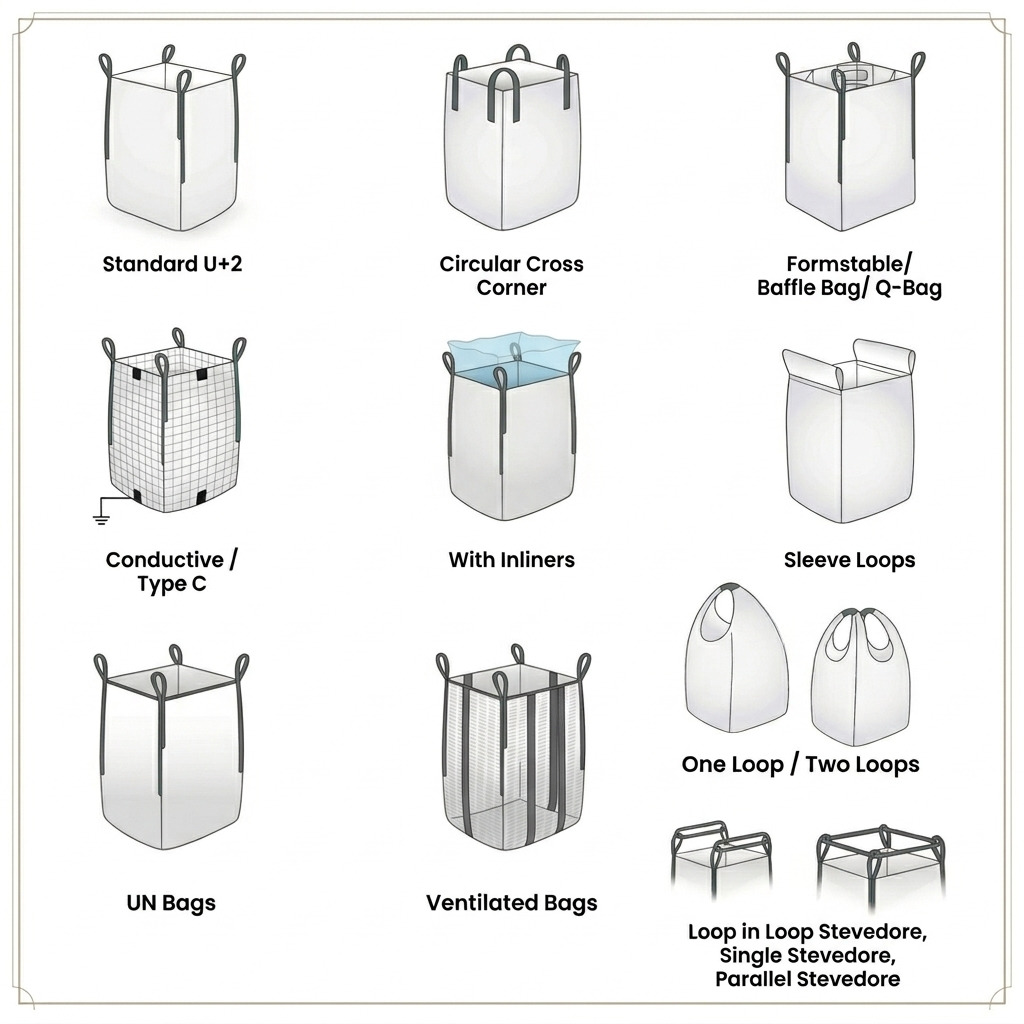 Standard U+2

Circular Cross Corner

Formstable/ Baffle Bag/ Q-Bag

Conductive / Type C

With Inliners

Sleeve Loops

One Loop / Two Loops

UN Bags

Ventilated Bags

Loop in Loop Stevedore, Single Stevedore, Parallel Stevedore